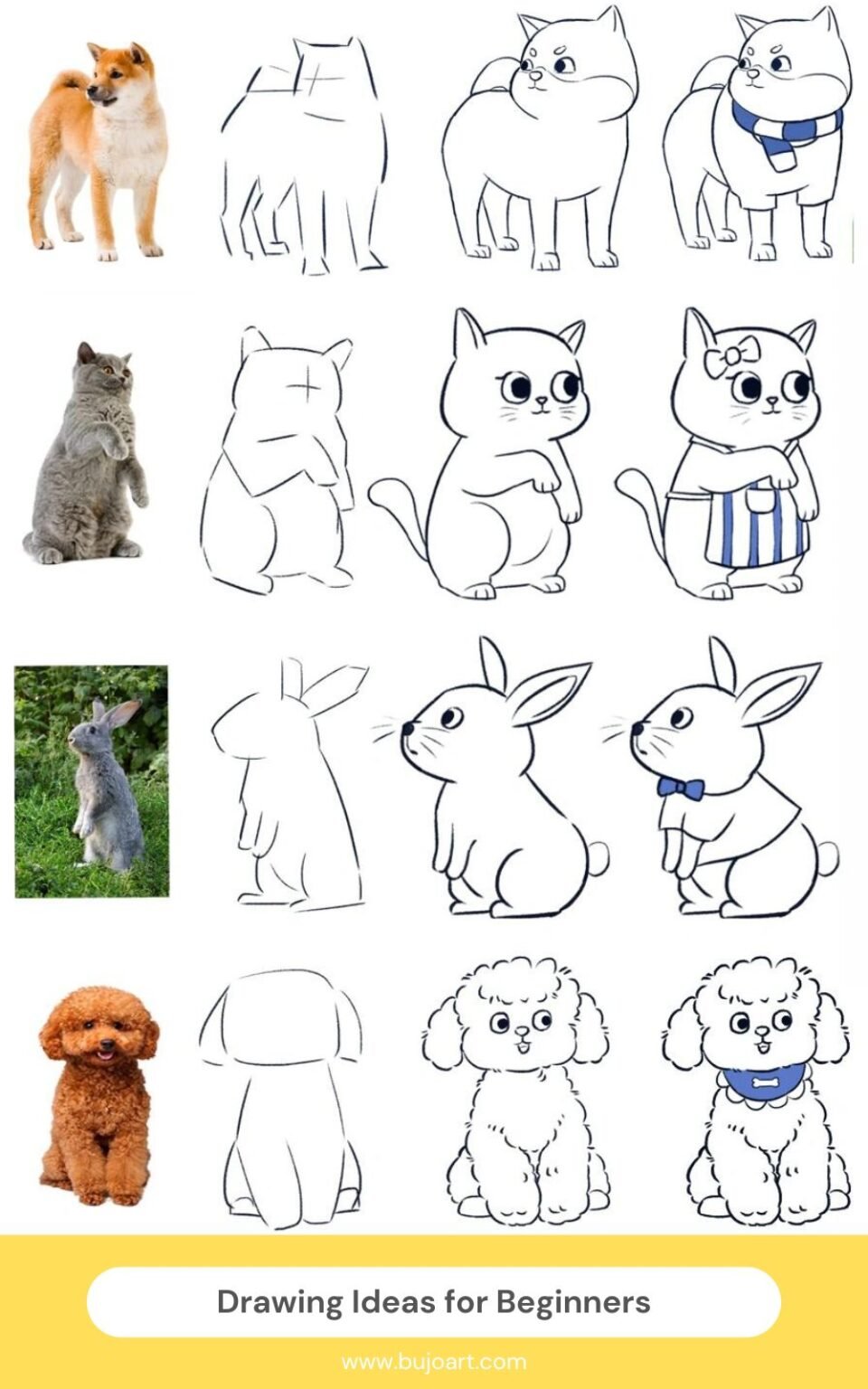 Drawing Ideas for Beginners

www.bujoart.com