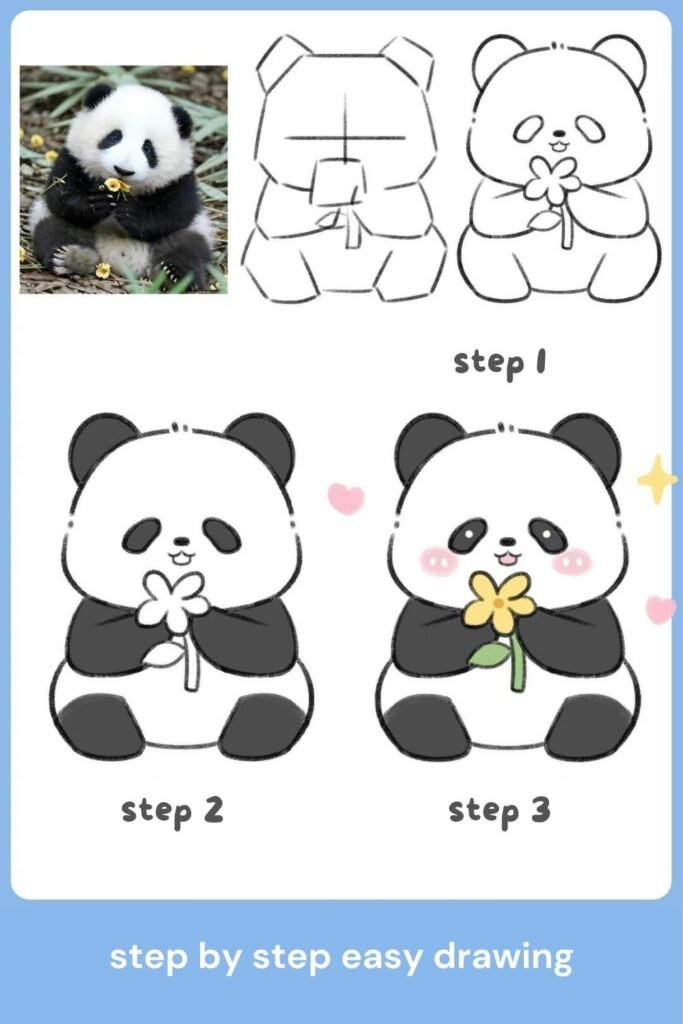 step 1

step 2

step 3

step by step easy drawing